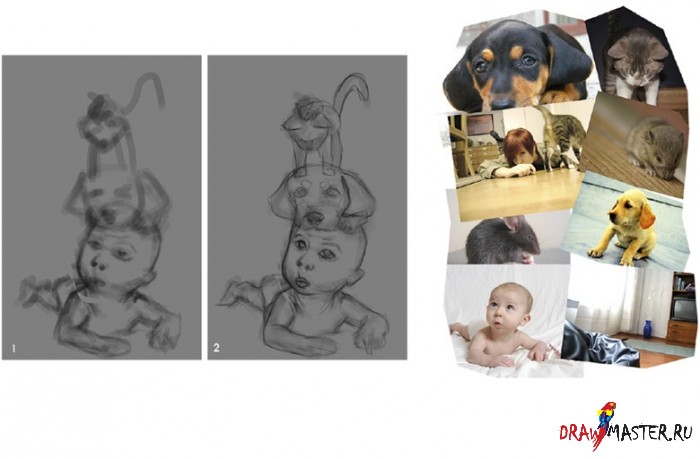 1

2

DRAWMASTER.RU